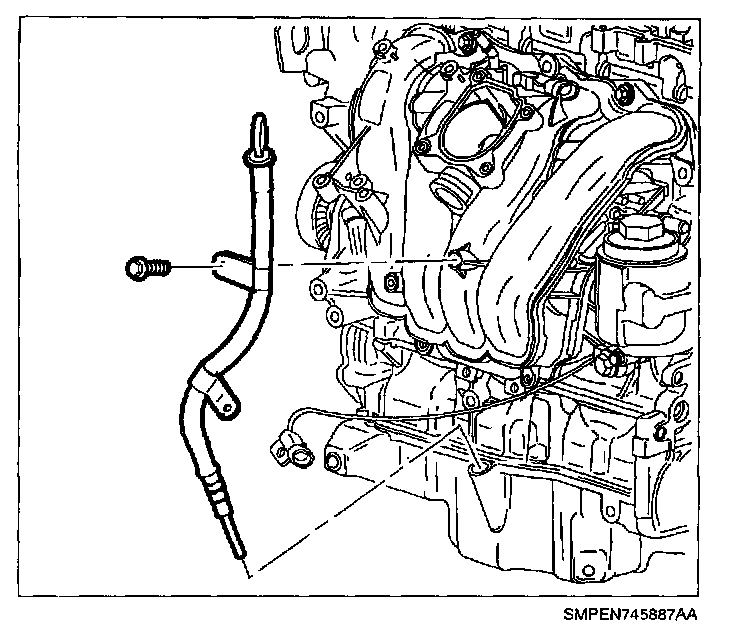 SMPEN745887AA