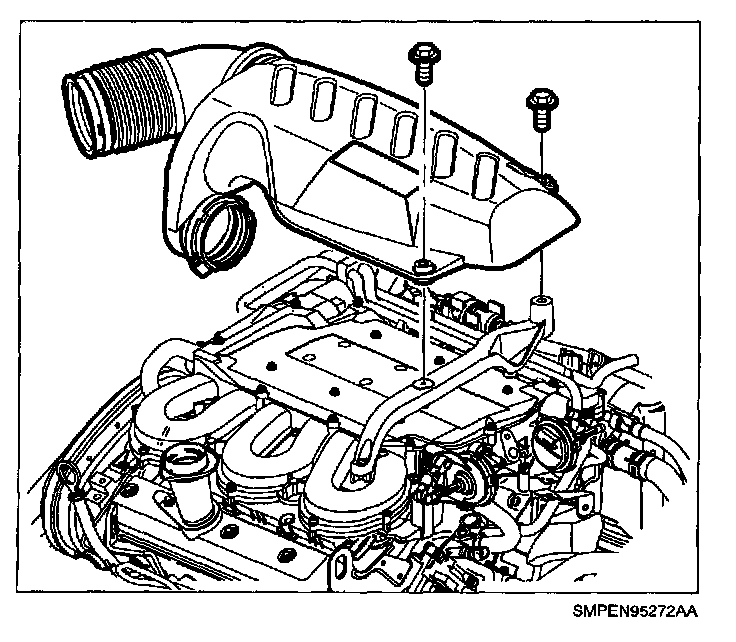 SMPEN95272AA