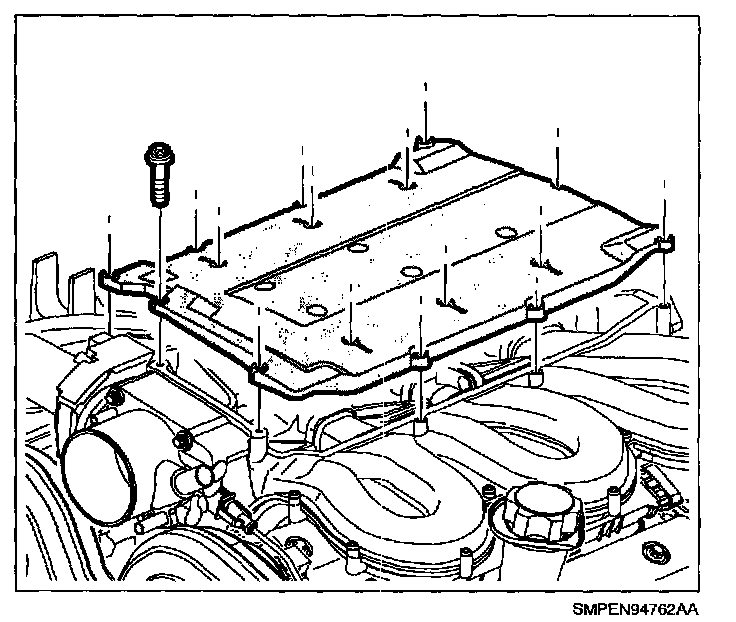 SMPEN94762AA