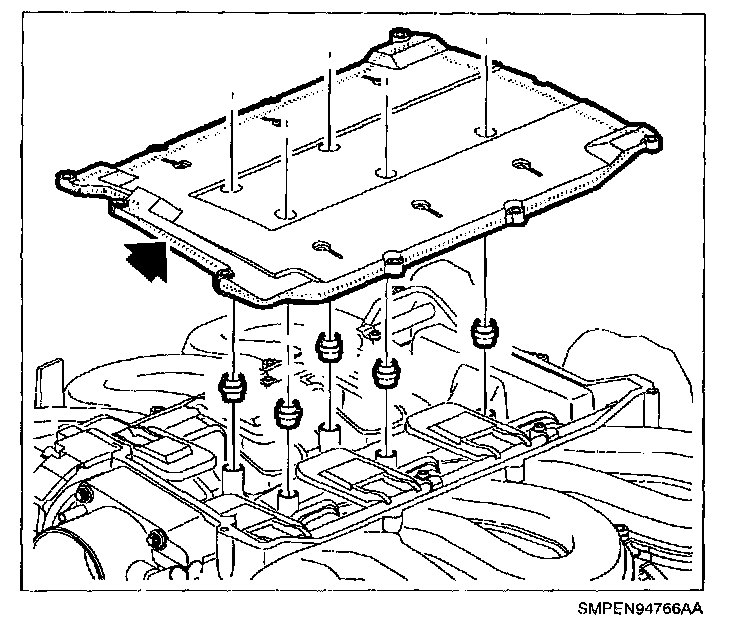 SMPEN94766AA