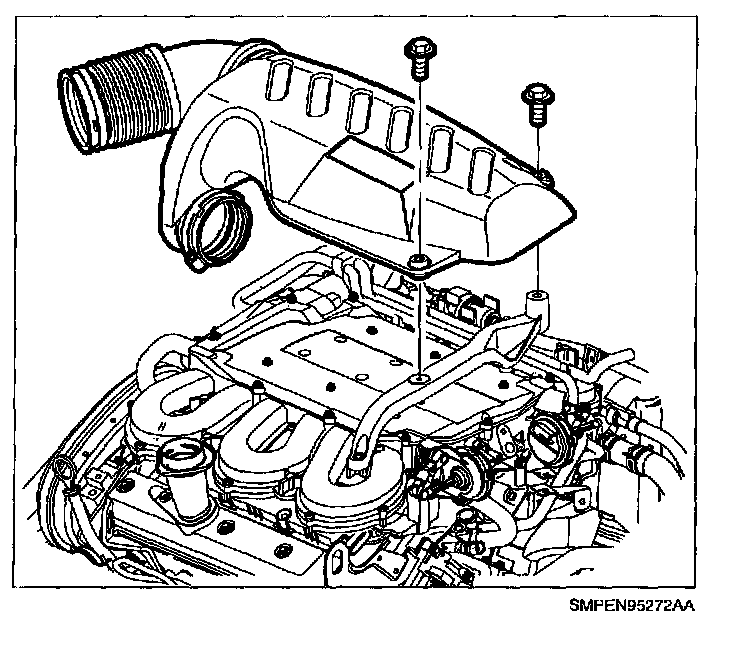 SMPEN95272AA