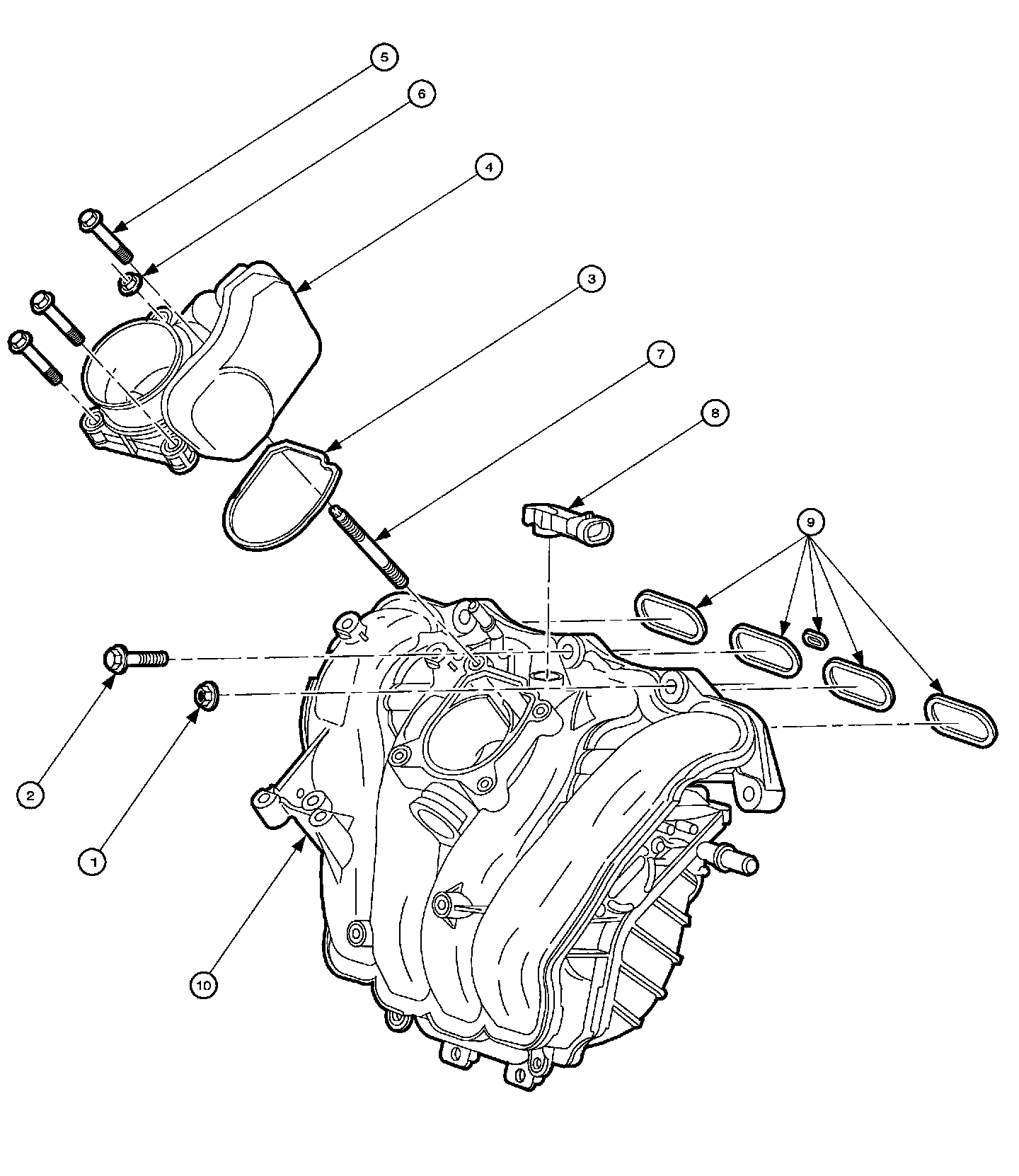 5
6
4
3
7
8
9
2
1
10