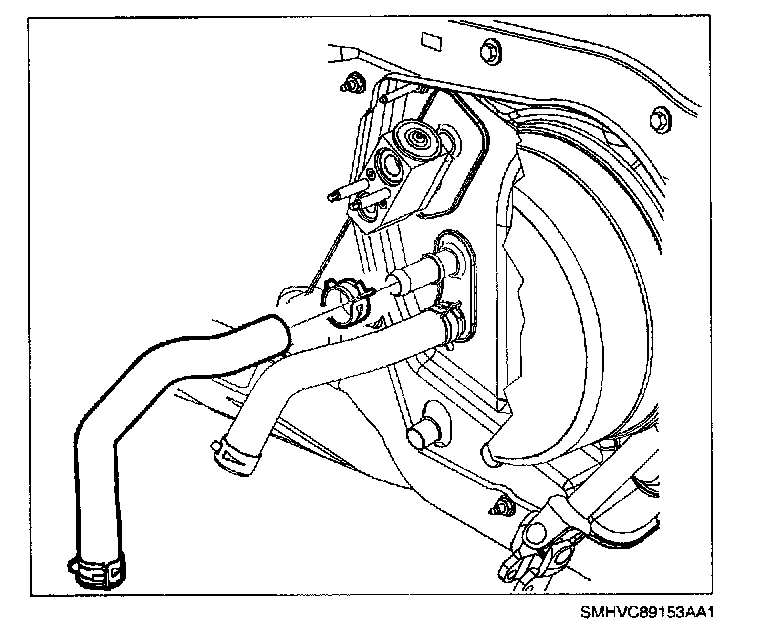 SMHVC89153AA1