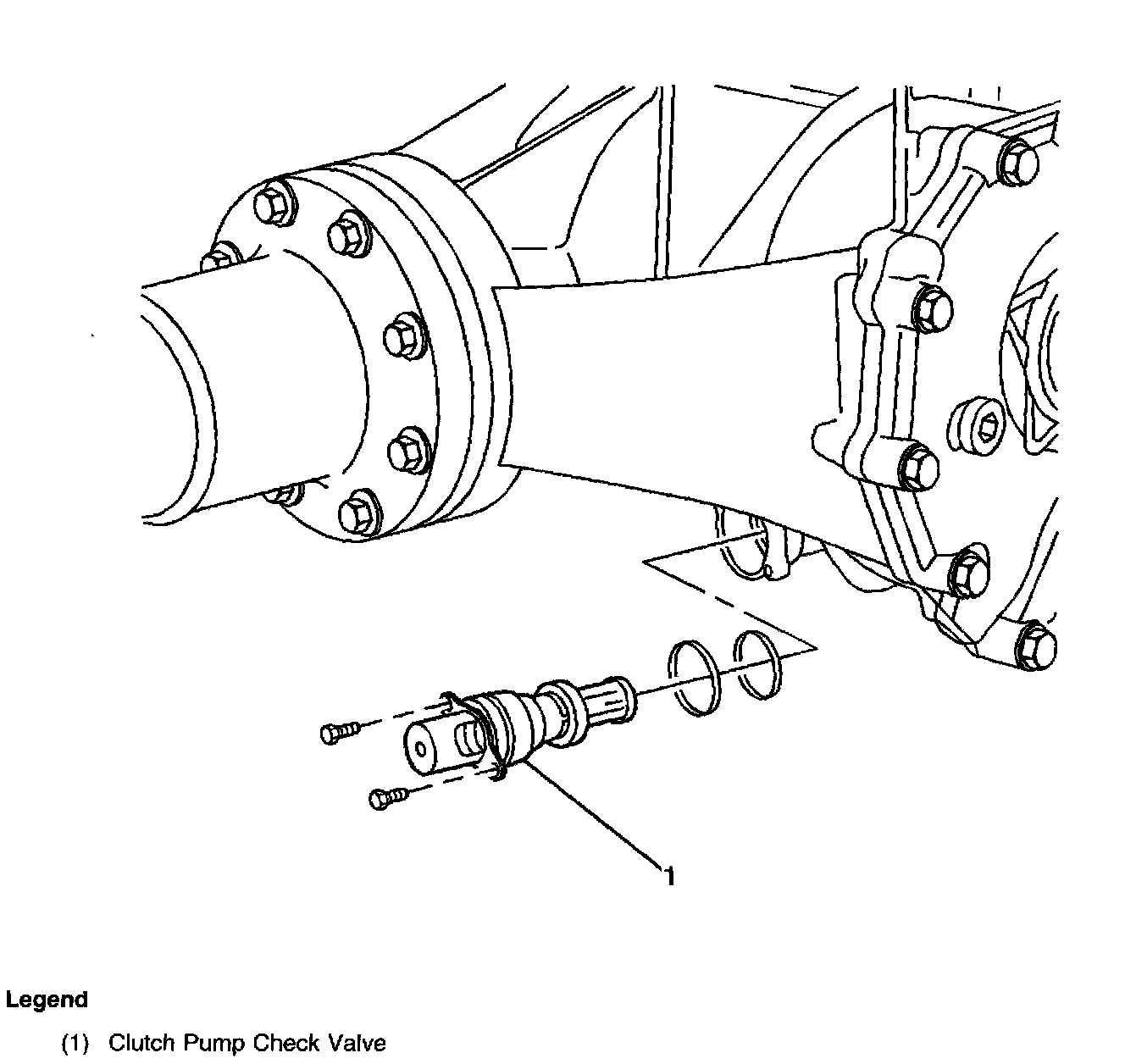 1

Legend

(1) Clutch Pump Check Valve