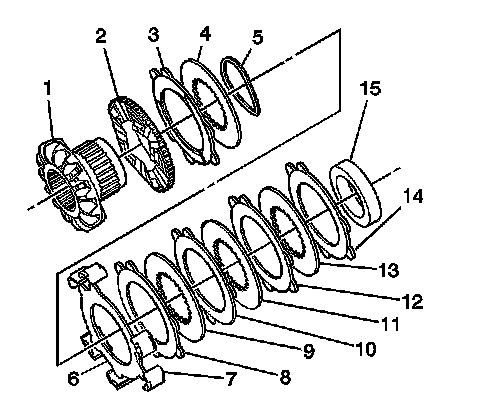 1
2
3
4
5
15
14
13
12
11
10
9
8
7
6