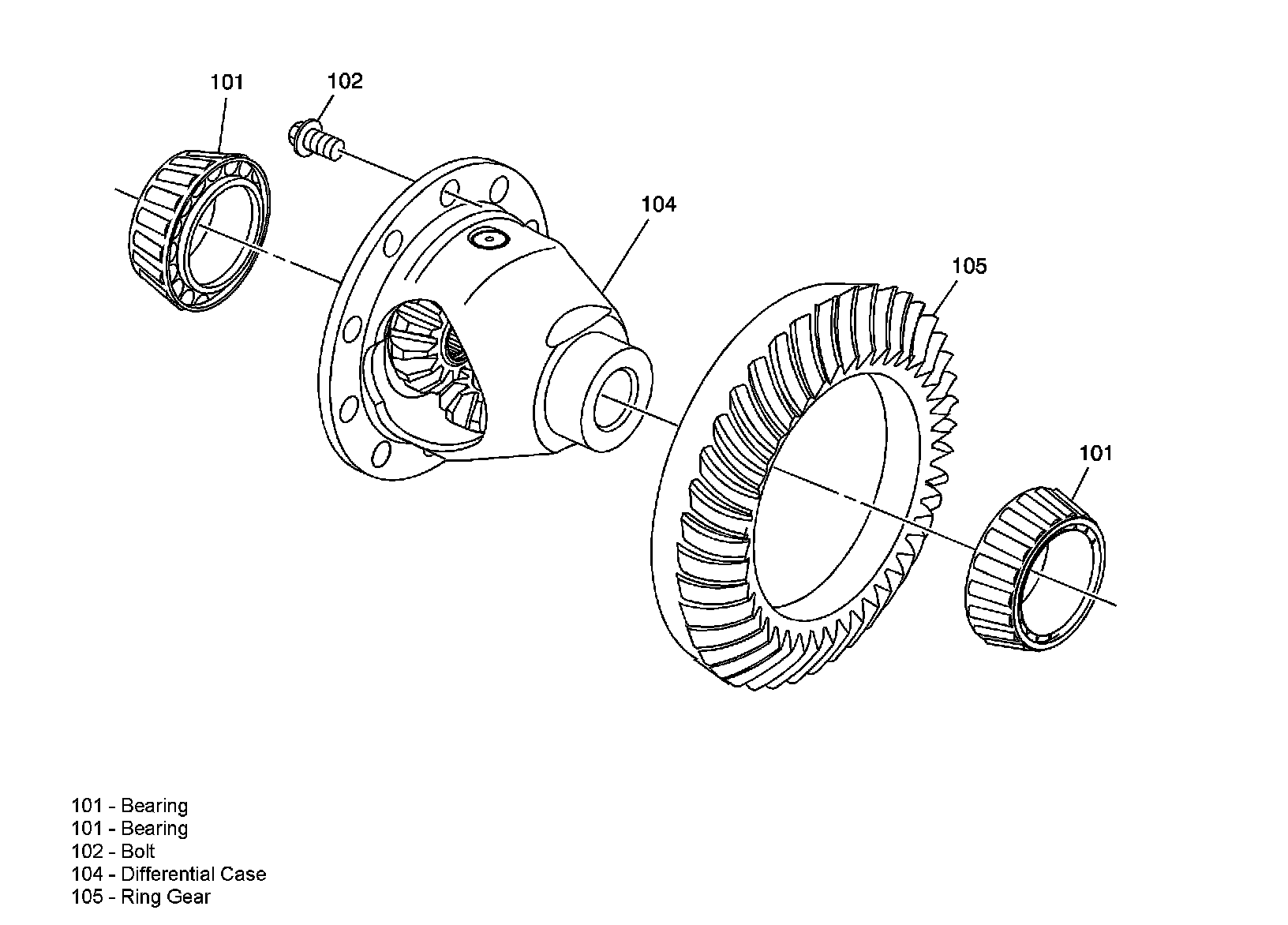 101

102

104

105

101

101 - Bearing
101 - Bearing
102 - Bolt
104 - Differential Case
105 - Ring Gear