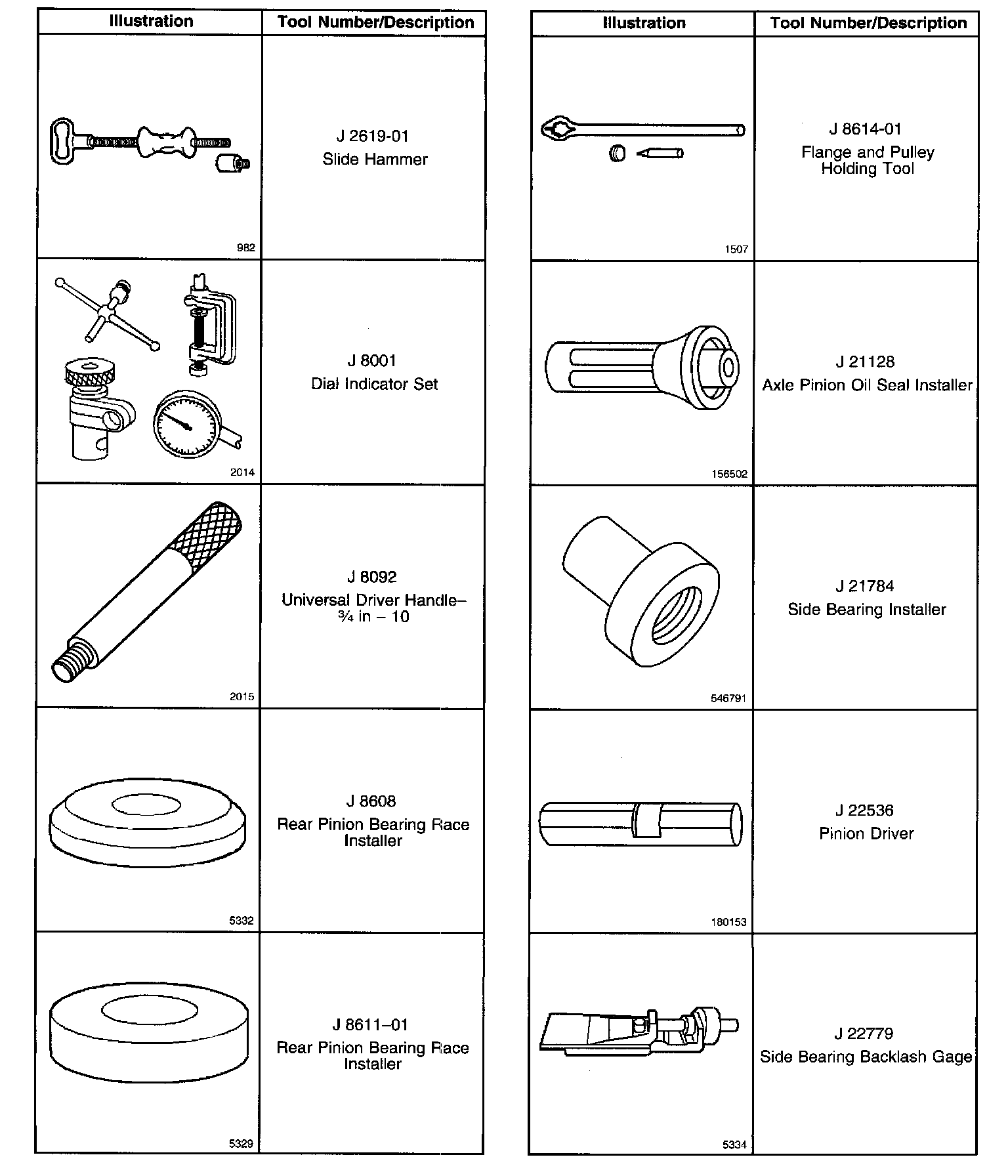 | Illustration | Tool Number/Description |
|---|---|
| 982 | J 2619-01 Slide Hammer |
| 2014 | J 8001 Dial Indicator Set |
| 2015 | J 8092 Universal Driver Handle– ¾ in – 10 |
| 5332 | J 8608 Rear Pinion Bearing Race Installer |
| 5329 | J 8611–01 Rear Pinion Bearing Race Installer |

| Illustration | Tool Number/Description |
|---|---|
| 1507 | J 8614-01 Flange and Pulley Holding Tool |
| 156502 | J 21128 Axle Pinion Oil Seal Installer |
| 546791 | J 21784 Side Bearing Installer |
| 180153 | J 22536 Pinion Driver |
| 5334 | J 22779 Side Bearing Backlash Gage |