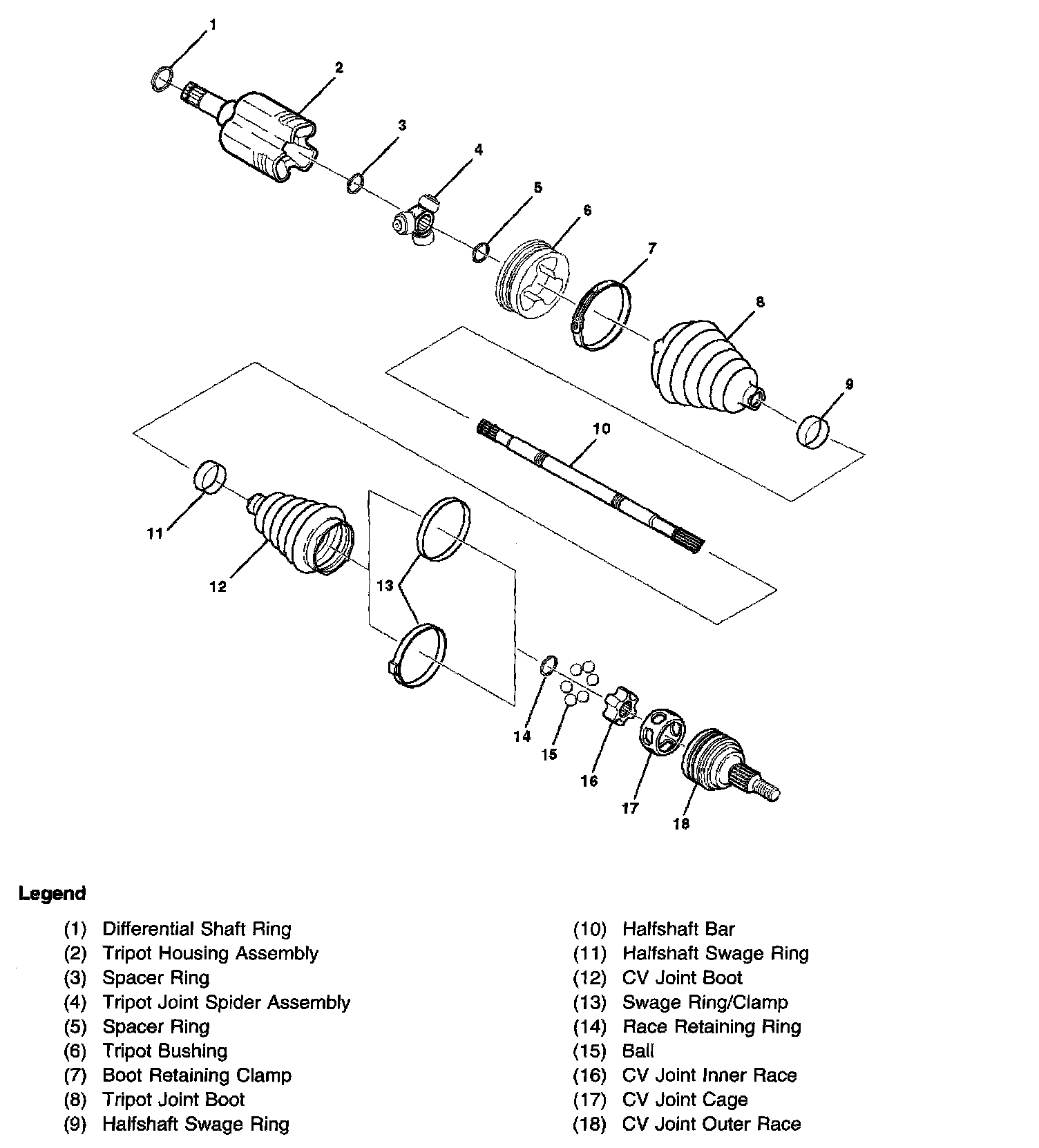 1
2
3
4
5
6
7
8
9
10
11
12
13
14
15
16
17
18

Legend

(1) Differential Shaft Ring
(2) Tripot Housing Assembly
(3) Spacer Ring
(4) Tripot Joint Spider Assembly
(5) Spacer Ring
(6) Tripot Bushing
(7) Boot Retaining Clamp
(8) Tripot Joint Boot
(9) Halfshaft Swage Ring

(10) Halfshaft Bar
(11) Halfshaft Swage Ring
(12) CV Joint Boot
(13) Swage Ring/Clamp
(14) Race Retaining Ring
(15) Ball
(16) CV Joint Inner Race
(17) CV Joint Cage
(18) CV Joint Outer Race