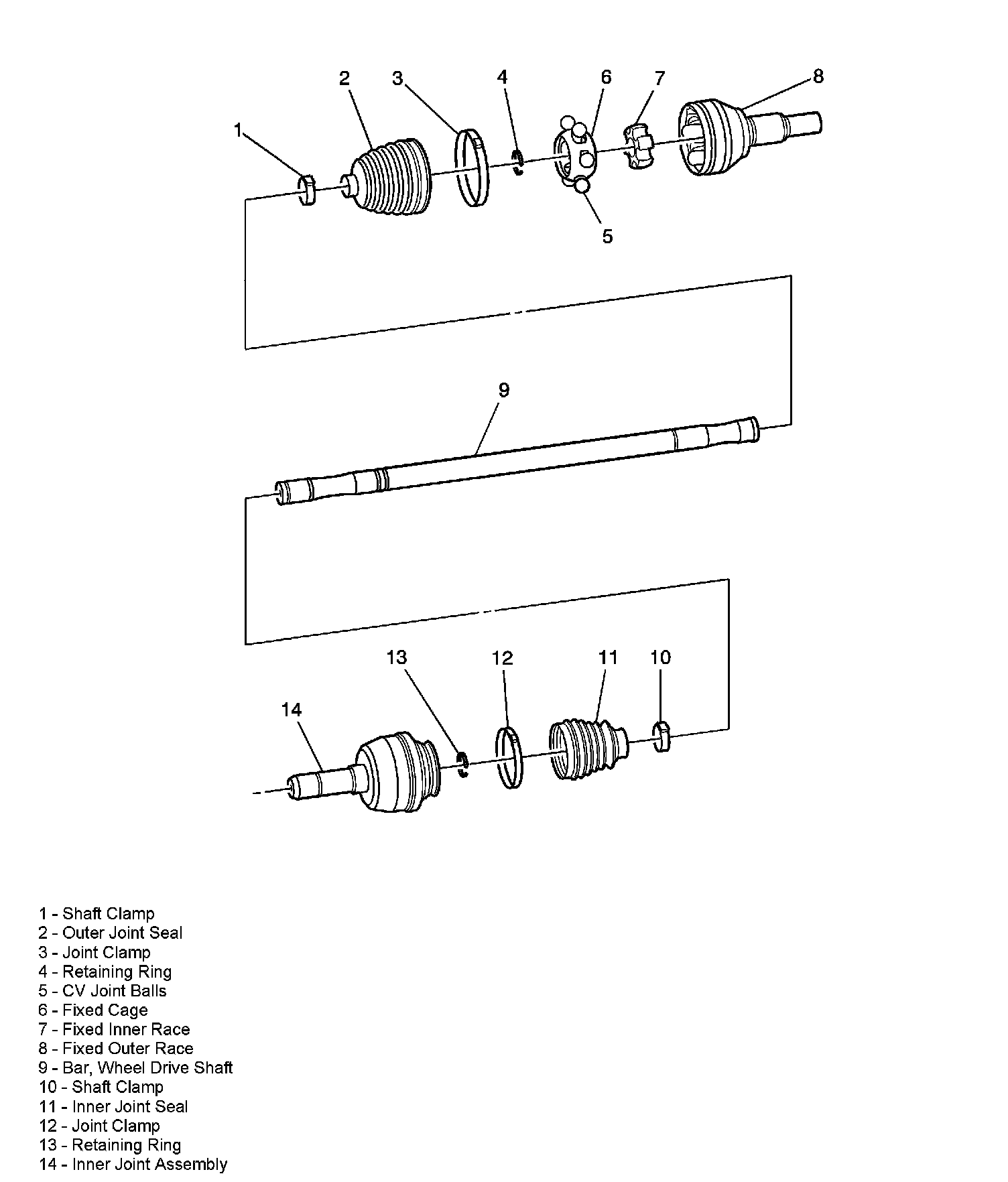 2 3 4 6 7 8

1

5

9

13 12 11 10

14

1 - Shaft Clamp
2 - Outer Joint Seal
3 - Joint Clamp
4 - Retaining Ring
5 - CV Joint Balls
6 - Fixed Cage
7 - Fixed Inner Race
8 - Fixed Outer Race
9 - Bar, Wheel Drive Shaft
10 - Shaft Clamp
11 - Inner Joint Seal
12 - Joint Clamp
13 - Retaining Ring
14 - Inner Joint Assembly