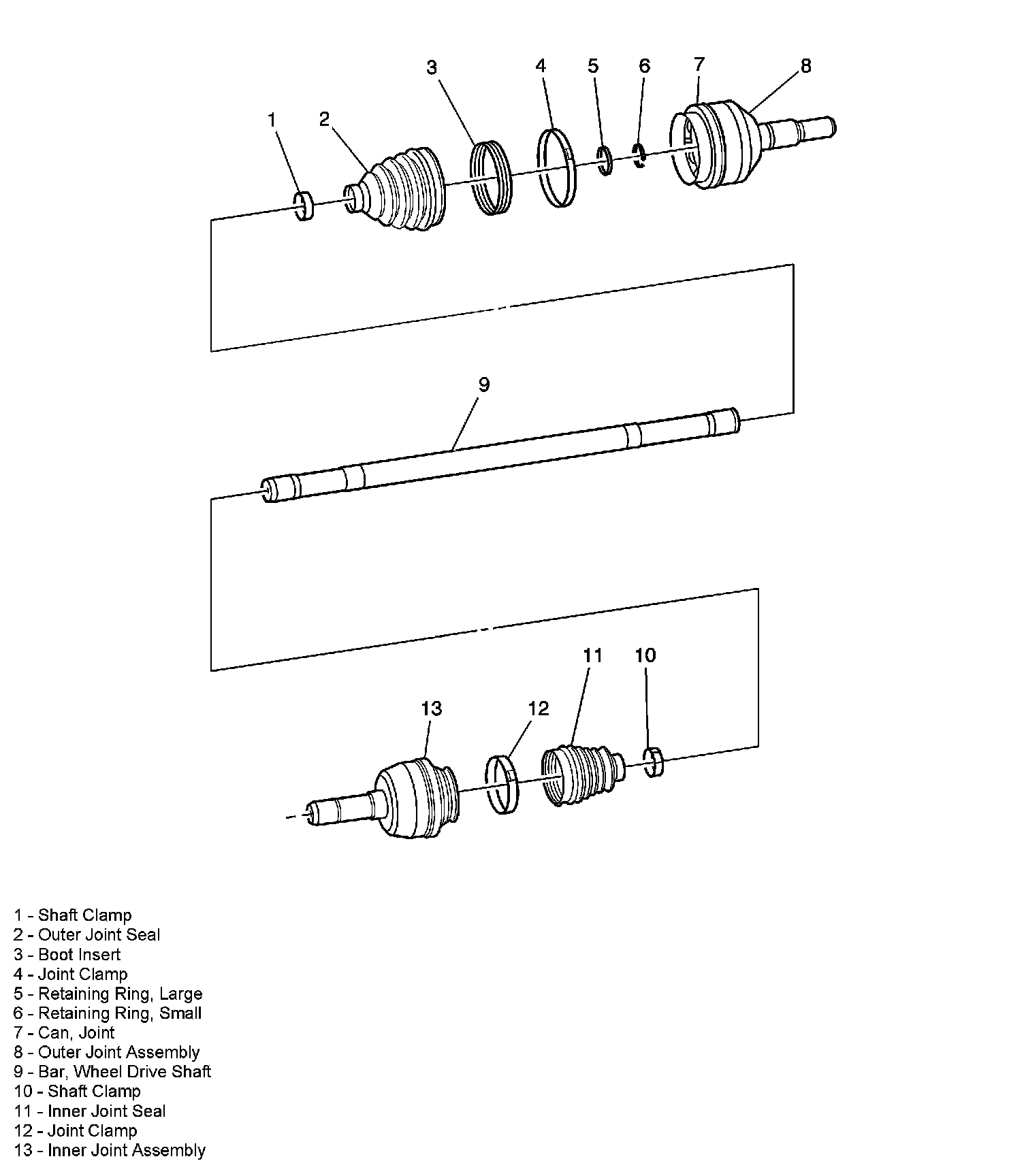 3
4
5
6
7
8
1
2
9
11
10
13
12

1 - Shaft Clamp
2 - Outer Joint Seal
3 - Boot Insert
4 - Joint Clamp
5 - Retaining Ring, Large
6 - Retaining Ring, Small
7 - Can, Joint
8 - Outer Joint Assembly
9 - Bar, Wheel Drive Shaft
10 - Shaft Clamp
11 - Inner Joint Seal
12 - Joint Clamp
13 - Inner Joint Assembly