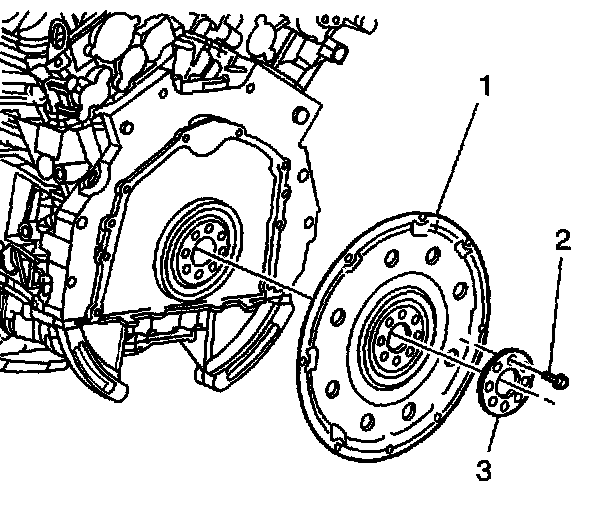 1
2
3