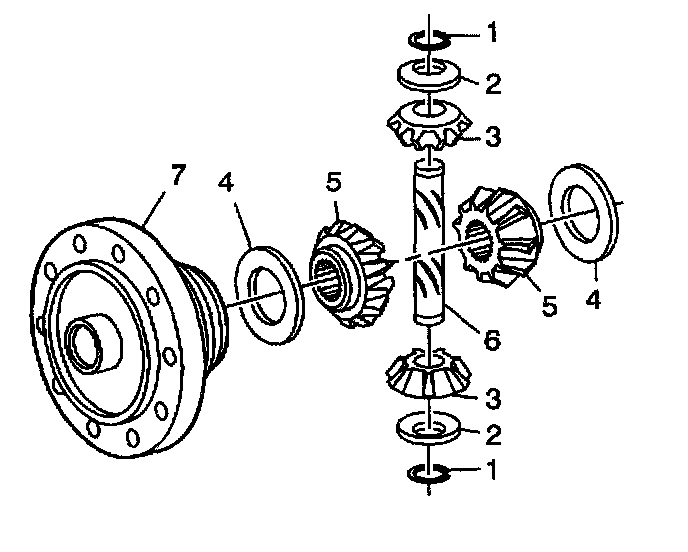 1
2
3
7
4
5
5
4
6
3
2
1