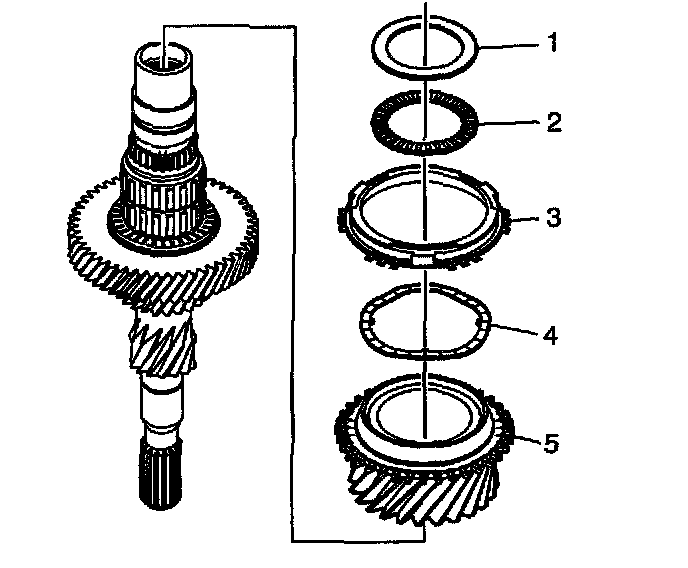 1
2
3
4
5