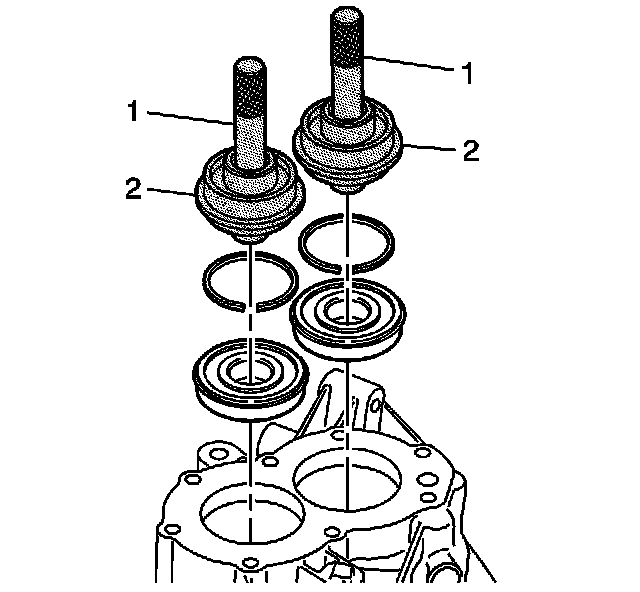 1
1
2
2