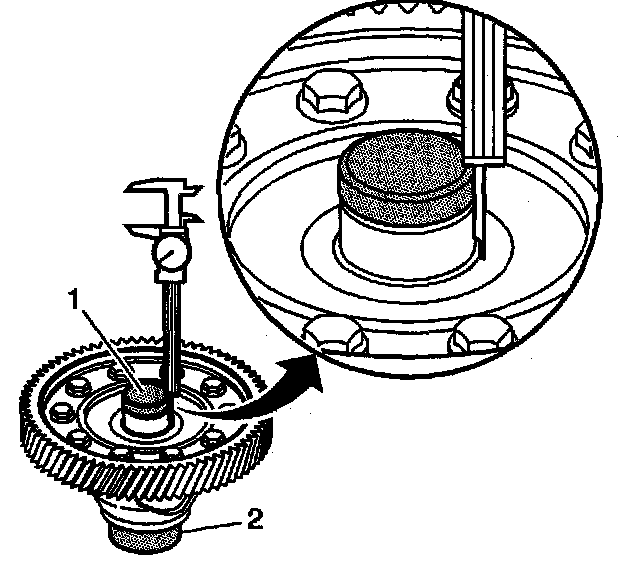 1
2