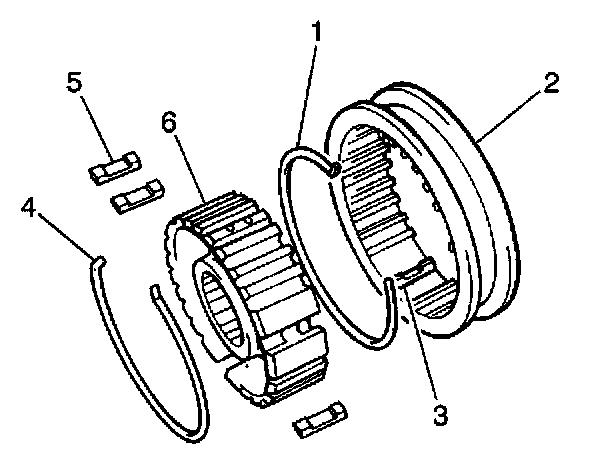 1
2
5
6
4
3