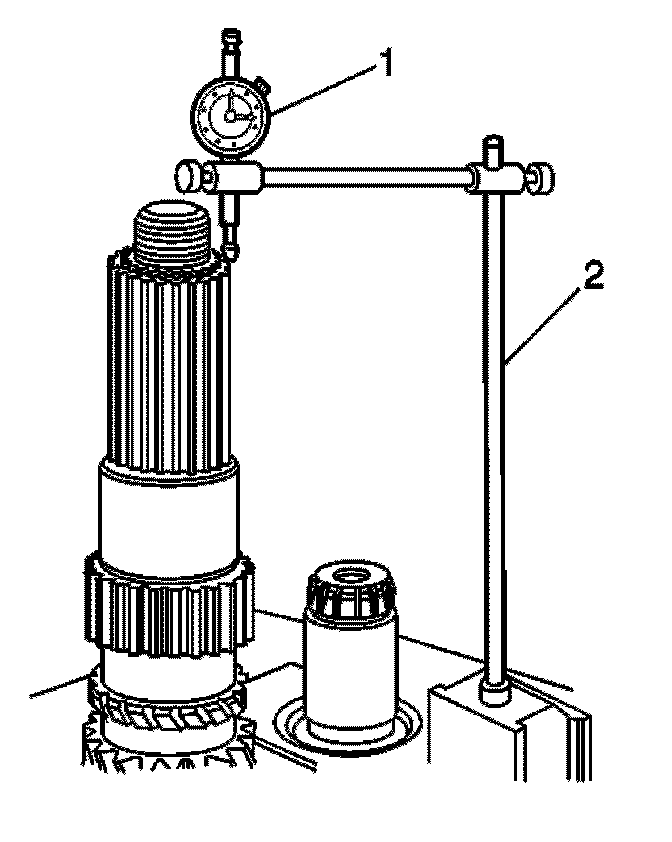 1

2