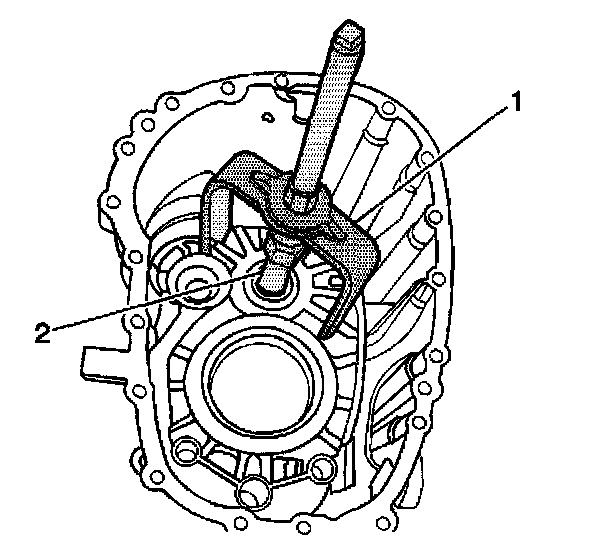 1

2