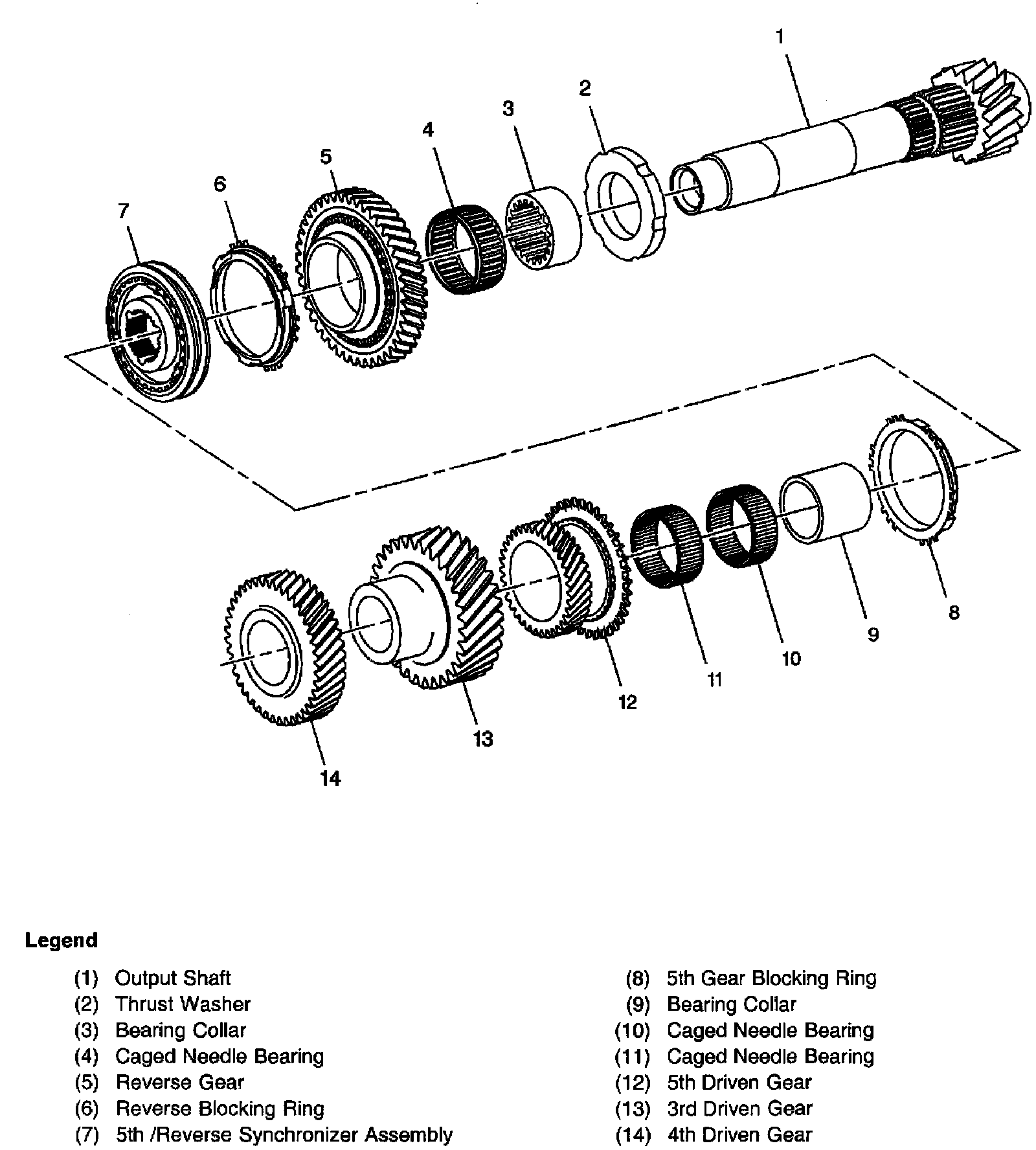 1
2
3
4
5
6
7
8
9
10
11
12
13
14

Legend

(1) Output Shaft
(2) Thrust Washer
(3) Bearing Collar
(4) Caged Needle Bearing
(5) Reverse Gear
(6) Reverse Blocking Ring
(7) 5th /Reverse Synchronizer Assembly

(8) 5th Gear Blocking Ring
(9) Bearing Collar
(10) Caged Needle Bearing
(11) Caged Needle Bearing
(12) 5th Driven Gear
(13) 3rd Driven Gear
(14) 4th Driven Gear