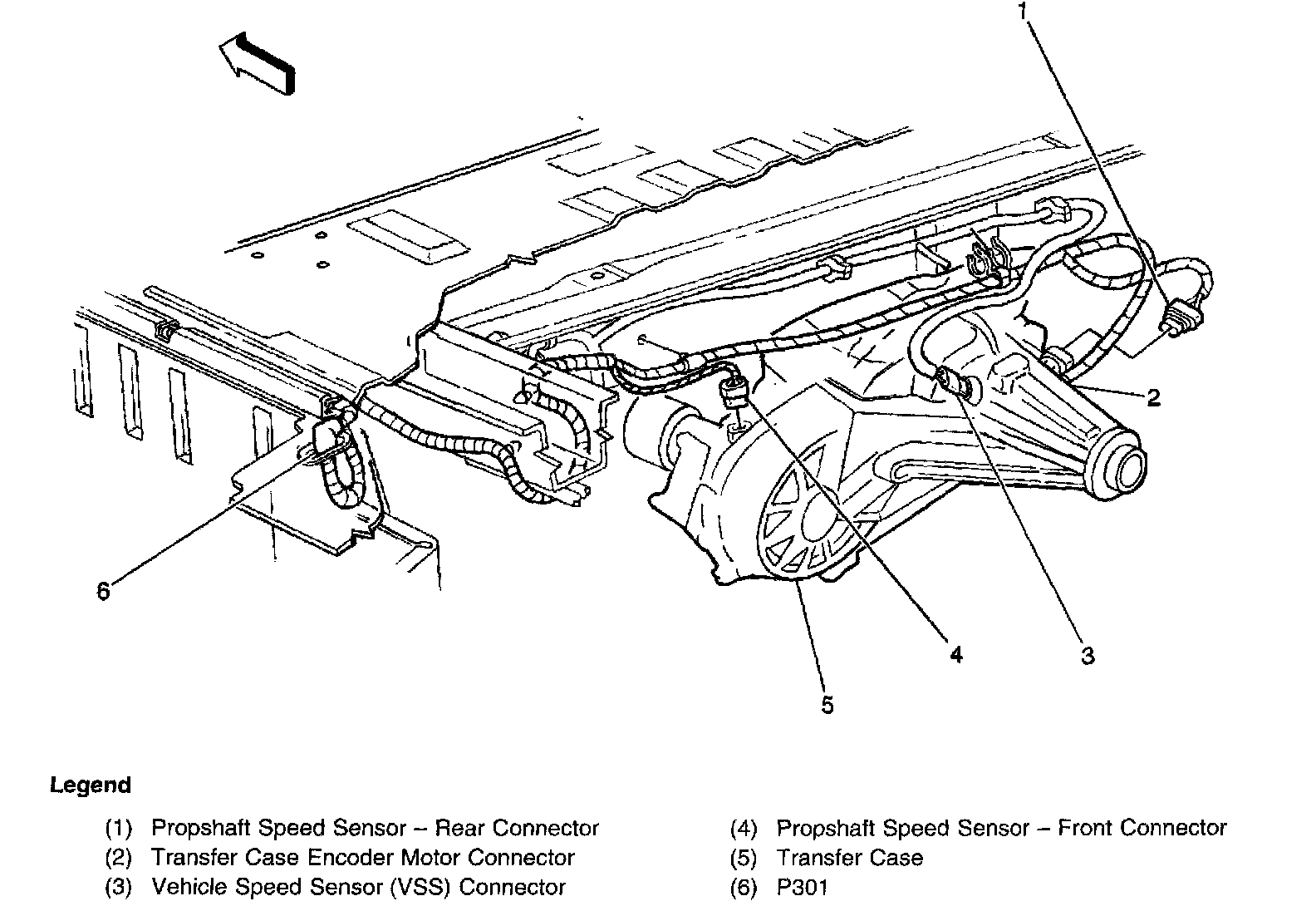 1

2

6

4

3

5

Legend

(1) Propshaft Speed Sensor – Rear Connector
(2) Transfer Case Encoder Motor Connector
(3) Vehicle Speed Sensor (VSS) Connector

(4) Propshaft Speed Sensor – Front Connector
(5) Transfer Case
(6) P301