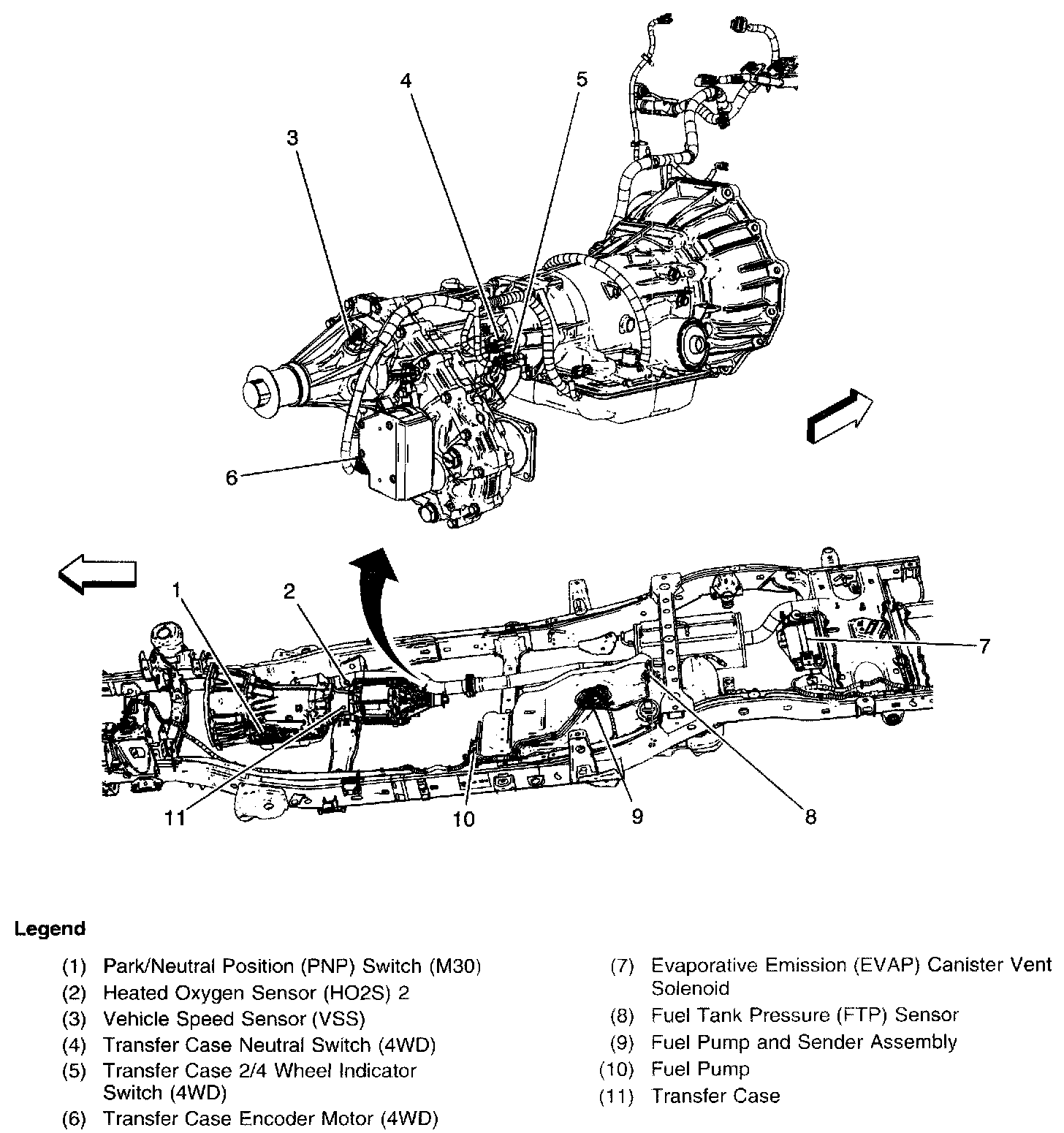 4
5
3
6
1
2
7
11
10
9
8

Legend

(1) Park/Neutral Position (PNP) Switch (M30)
(2) Heated Oxygen Sensor (HO2S) 2
(3) Vehicle Speed Sensor (VSS)
(4) Transfer Case Neutral Switch (4WD)
(5) Transfer Case 2/4 Wheel Indicator Switch (4WD)
(6) Transfer Case Encoder Motor (4WD)

(7) Evaporative Emission (EVAP) Canister Vent Solenoid
(8) Fuel Tank Pressure (FTP) Sensor
(9) Fuel Pump and Sender Assembly
(10) Fuel Pump
(11) Transfer Case