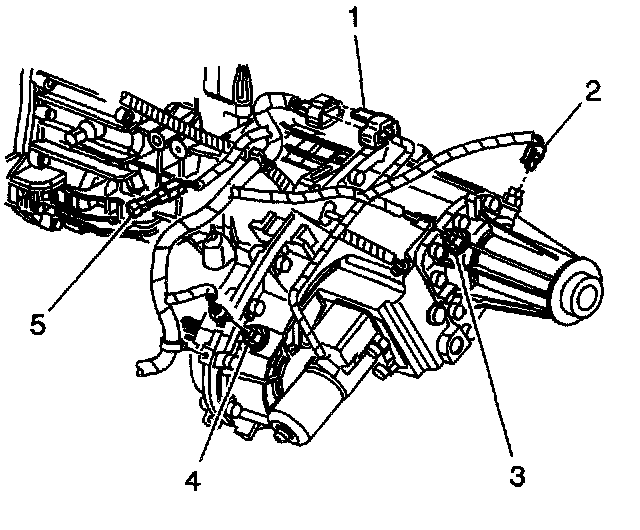 1
2
5
4
3