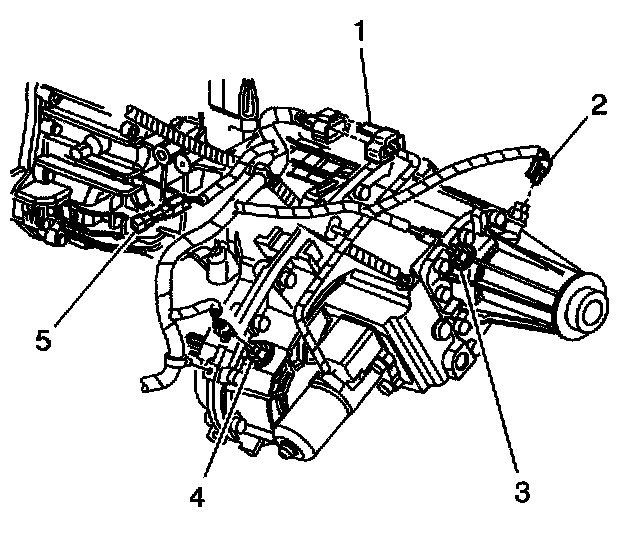 1
2
5
4
3