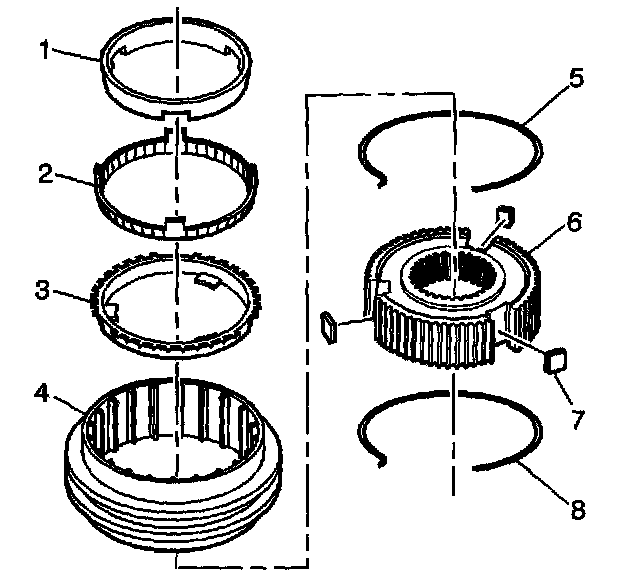 1
2
3
4
5
6
7
8