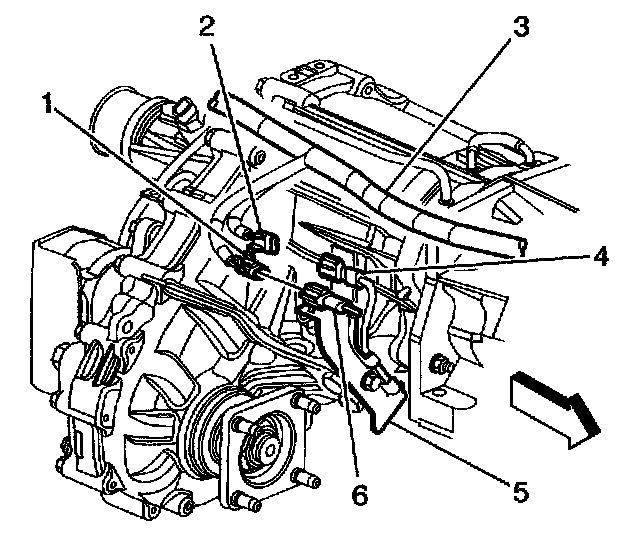 2
3
1
4
6
5