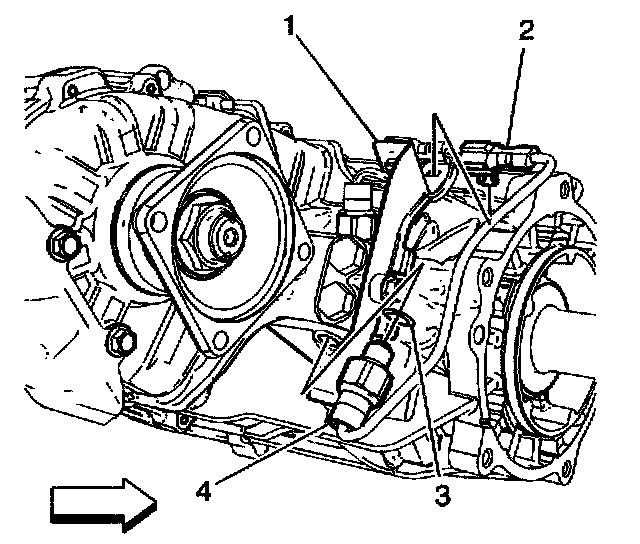 1
2
4
3