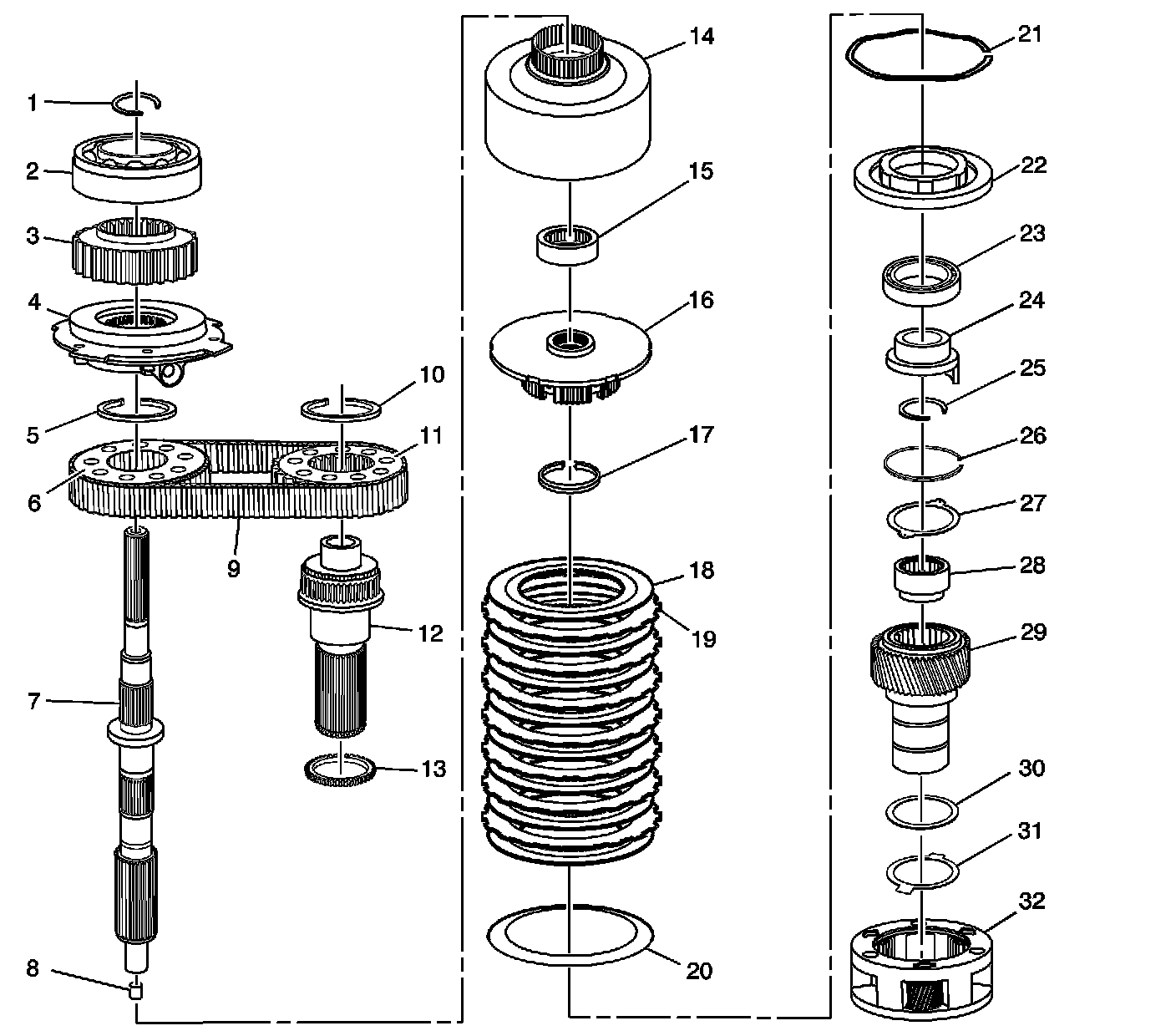 1
2
3
4
5
6
7
8
9
10
11
12
13
14
15
16
17
18
19
20
21
22
23
24
25
26
27
28
29
30
31
32