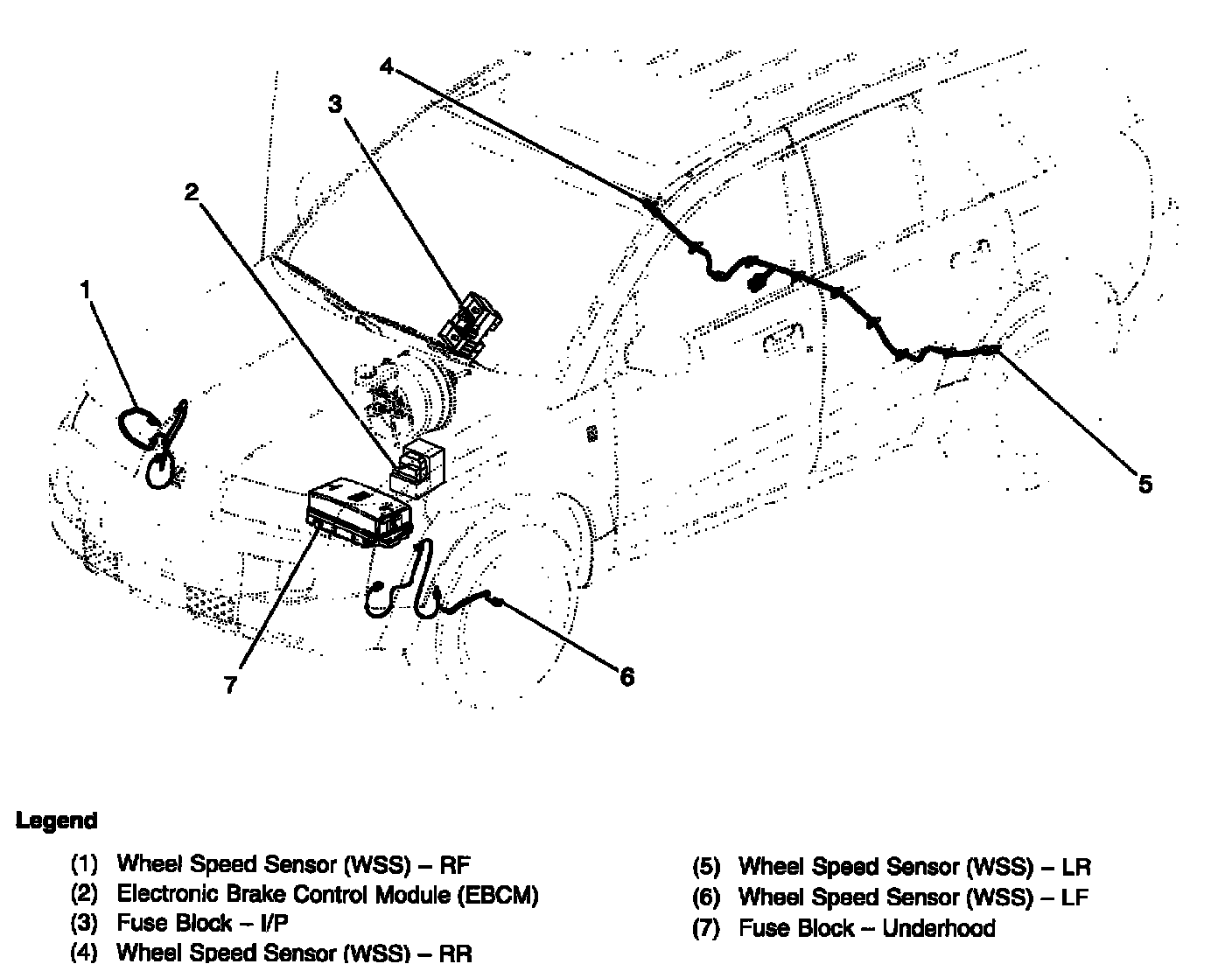 4
3
2
1
5
7
6

Legend

(1) Wheel Speed Sensor (WSS) – RF
(2) Electronic Brake Control Module (EBCM)
(3) Fuse Block – I/P
(4) Wheel Speed Sensor (WSS) – RR

(5) Wheel Speed Sensor (WSS) – LR
(6) Wheel Speed Sensor (WSS) – LF
(7) Fuse Block – Underhood