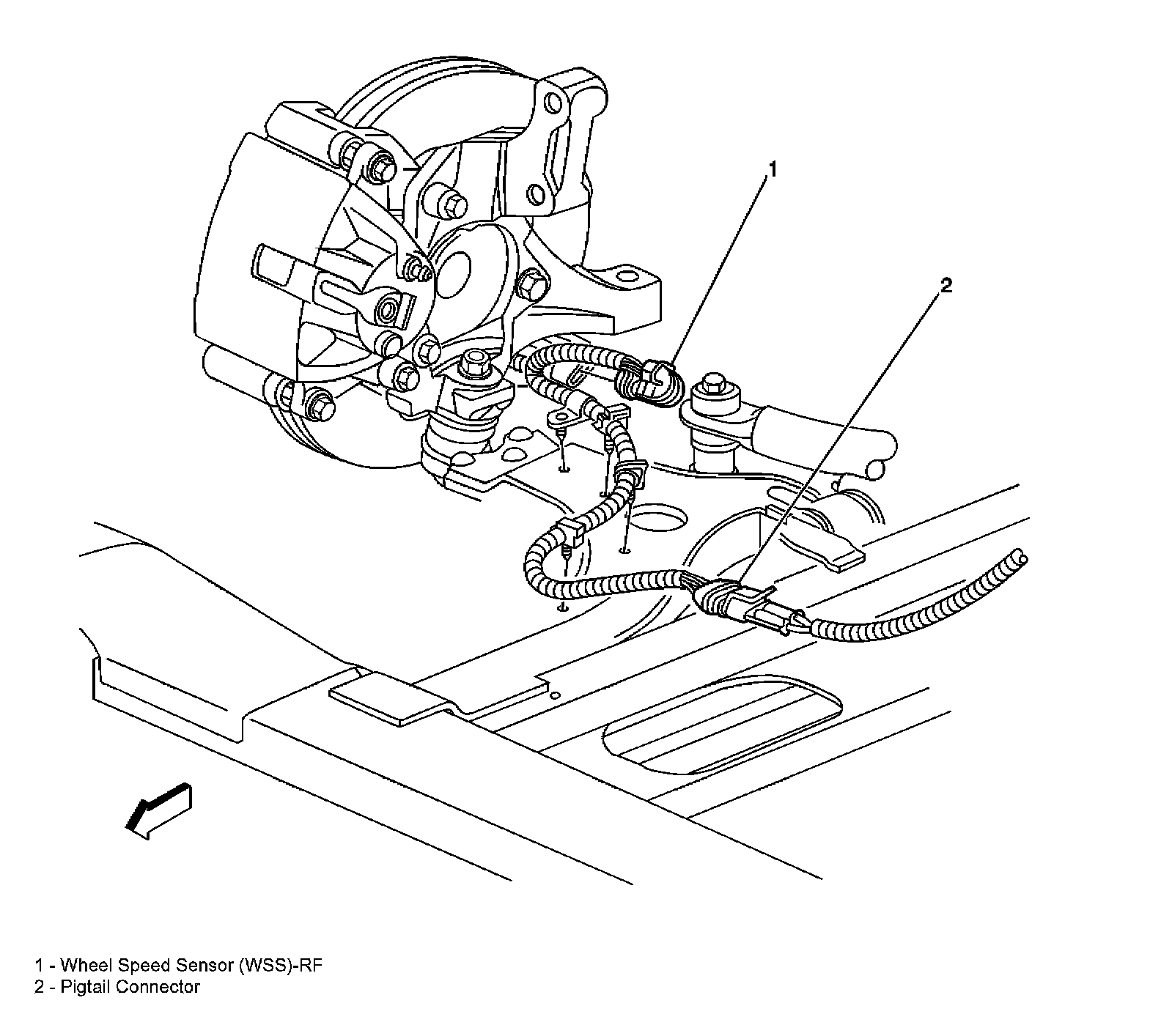 1

2

1 - Wheel Speed Sensor (WSS)-RF
2 - Pigtail Connector