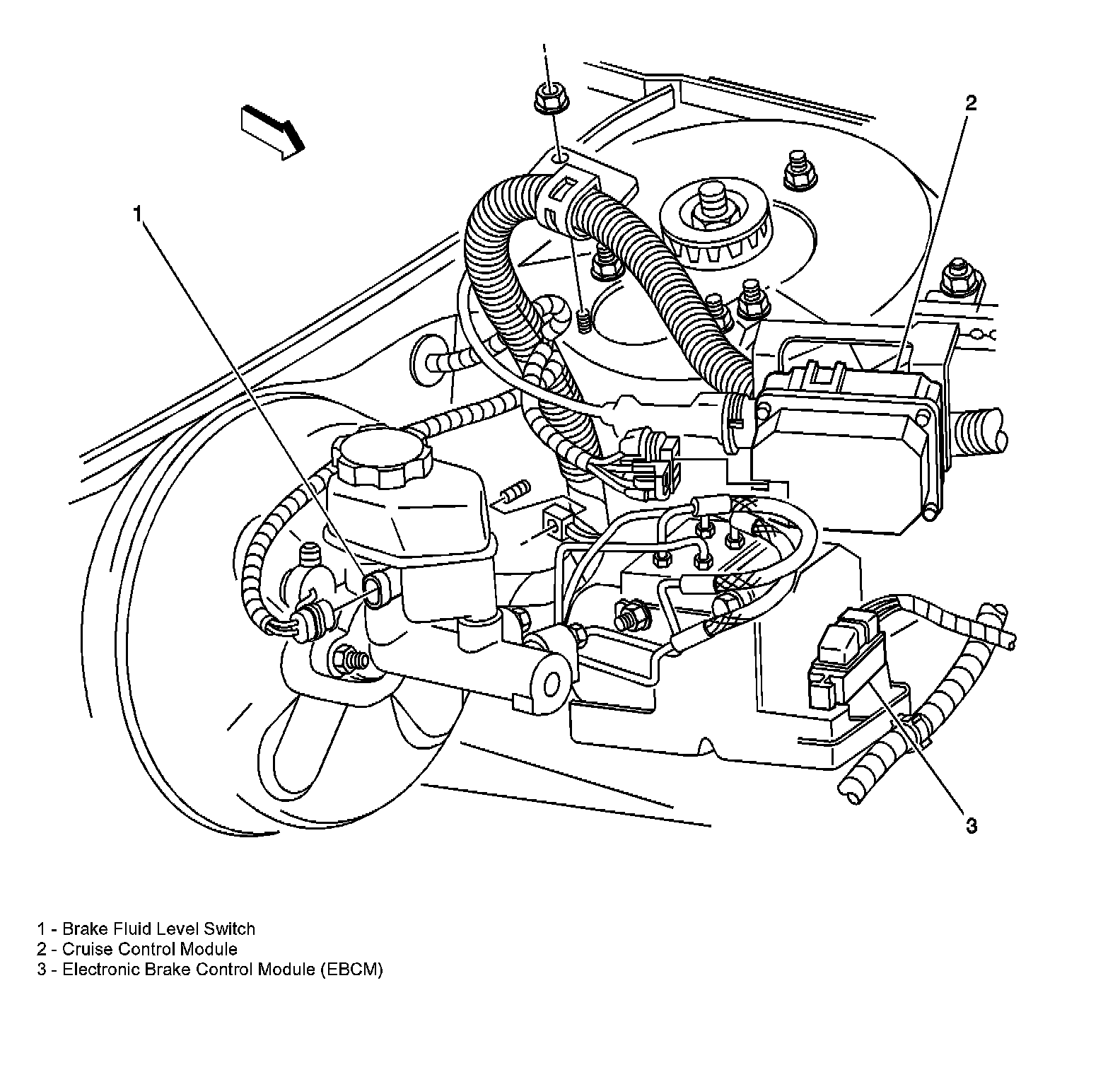 2

1

3

1 - Brake Fluid Level Switch
2 - Cruise Control Module
3 - Electronic Brake Control Module (EBCM)