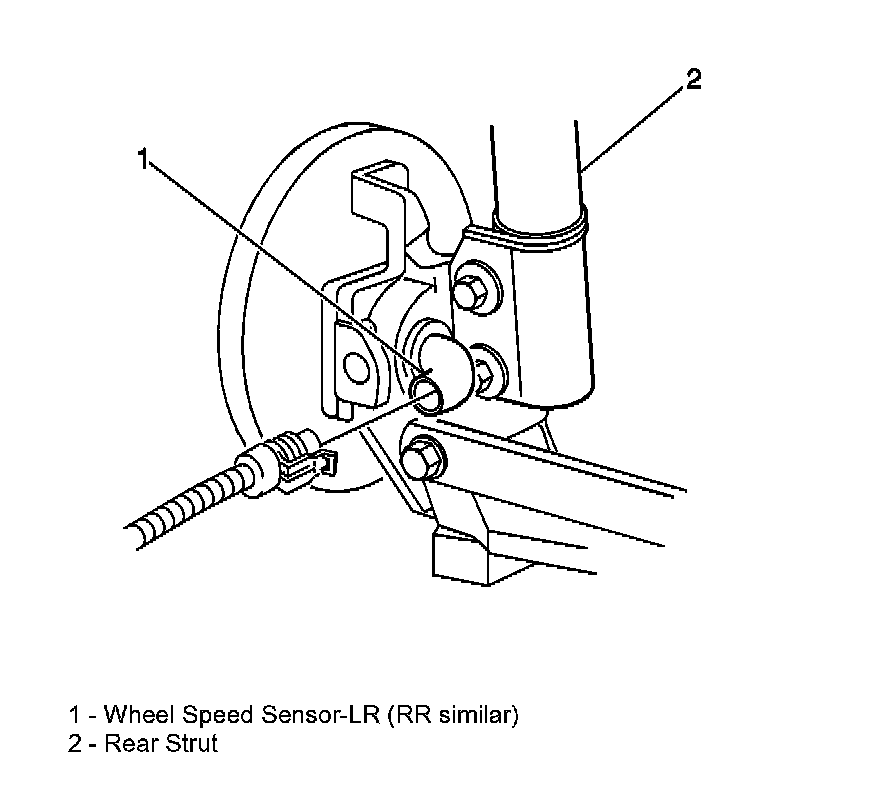 2

1

1 - Wheel Speed Sensor-LR (RR similar)
2 - Rear Strut