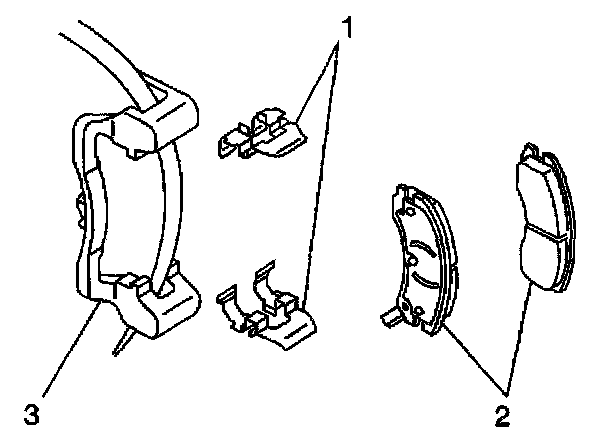 1

3

2