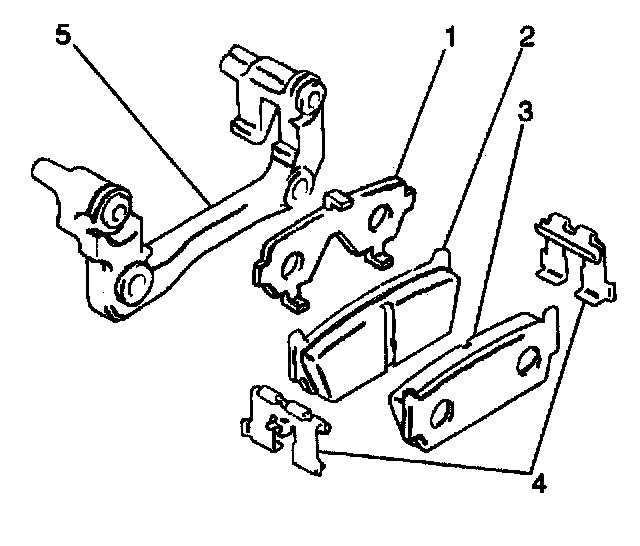 5
1
2
3
4