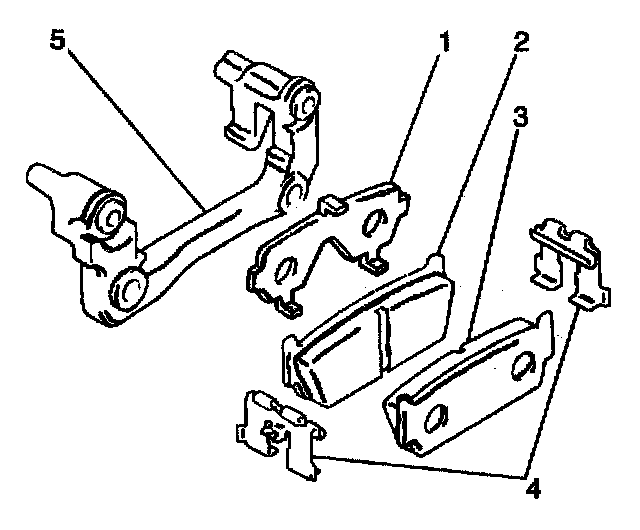 5
1
2
3
4