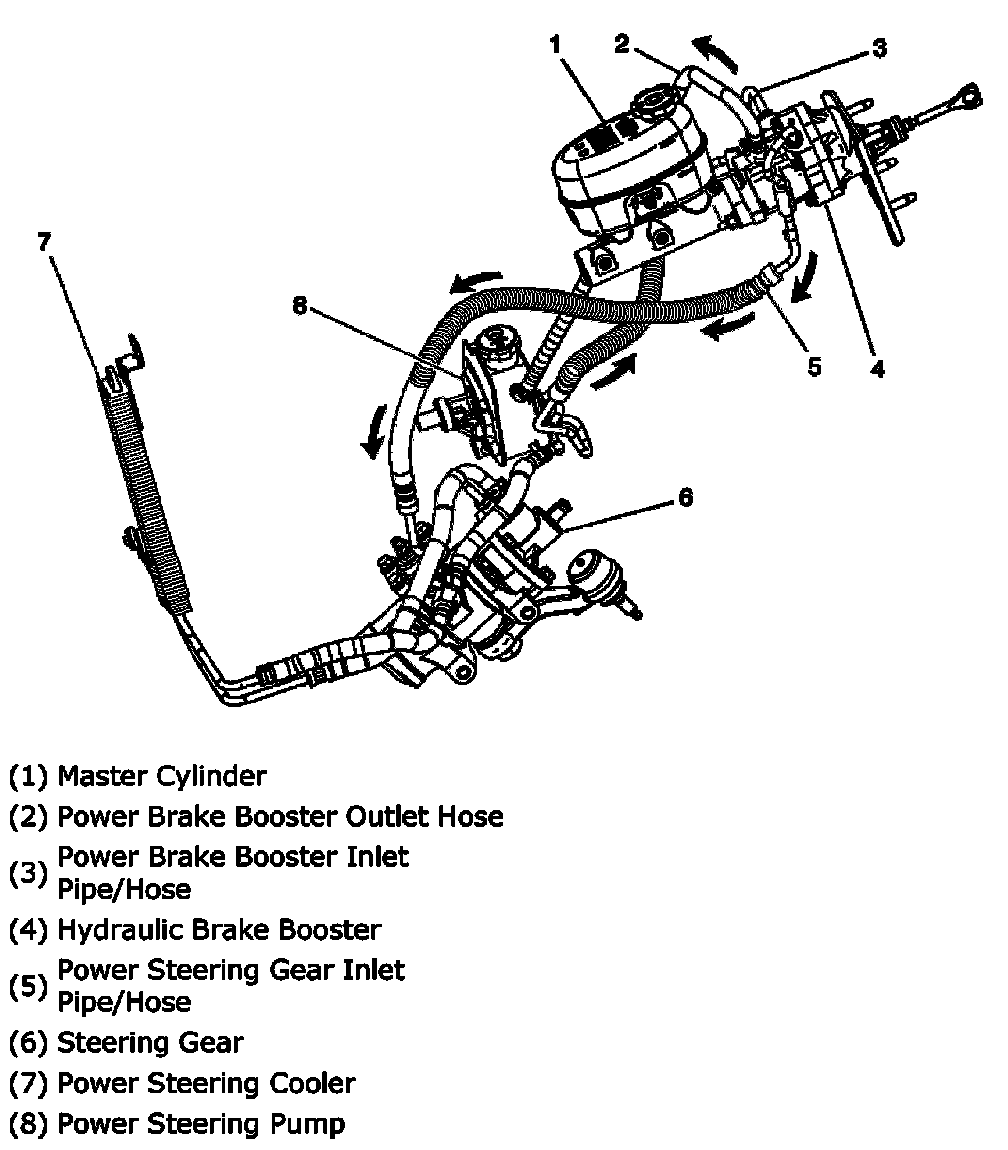 1
2
3
7
8
5
4
6

(1) Master Cylinder
(2) Power Brake Booster Outlet Hose
(3) Power Brake Booster Inlet Pipe/Hose
(4) Hydraulic Brake Booster
(5) Power Steering Gear Inlet Pipe/Hose
(6) Steering Gear
(7) Power Steering Cooler
(8) Power Steering Pump