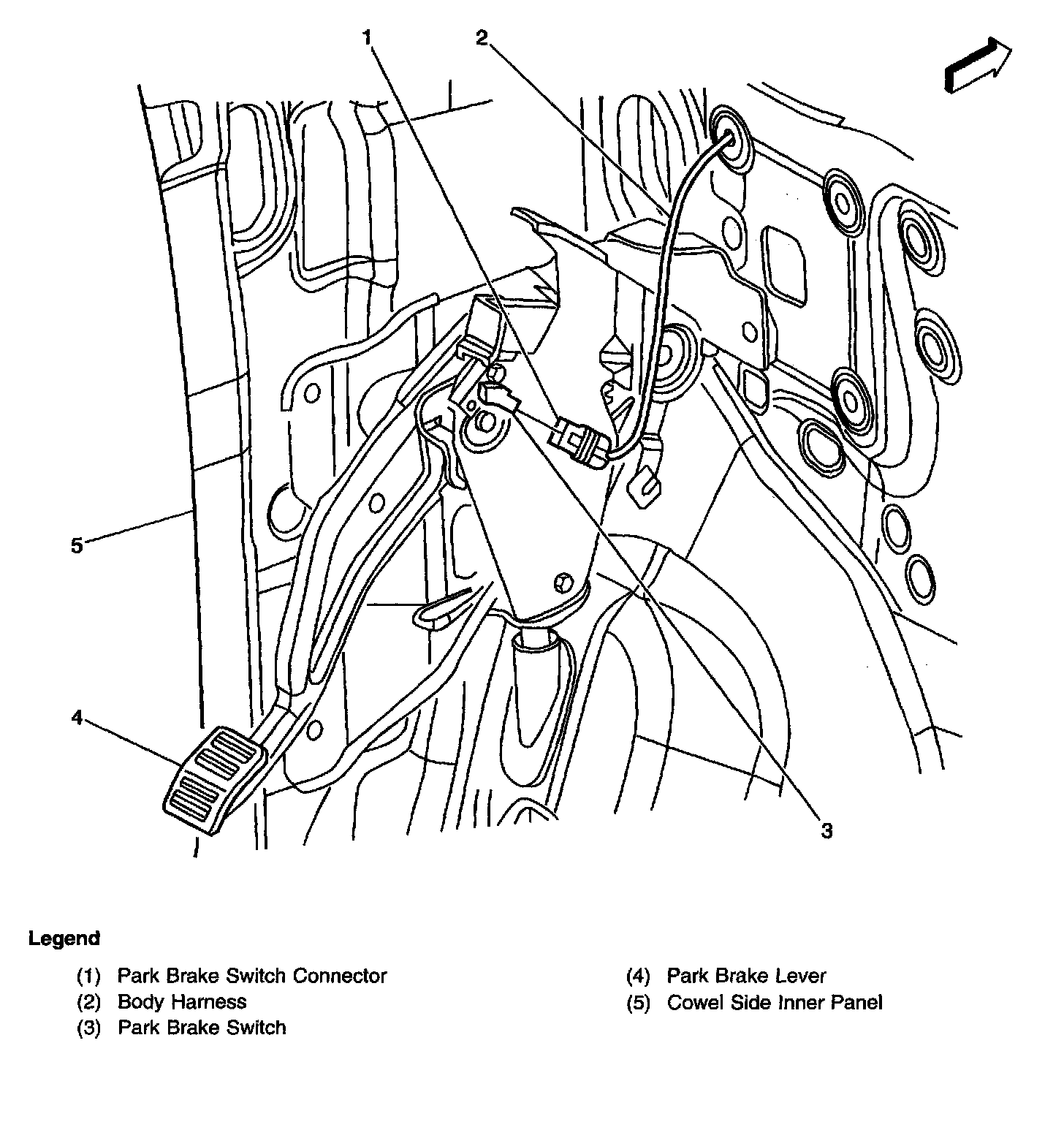 1
2
5
4
3

Legend

(1) Park Brake Switch Connector
(2) Body Harness
(3) Park Brake Switch

(4) Park Brake Lever
(5) Cowel Side Inner Panel