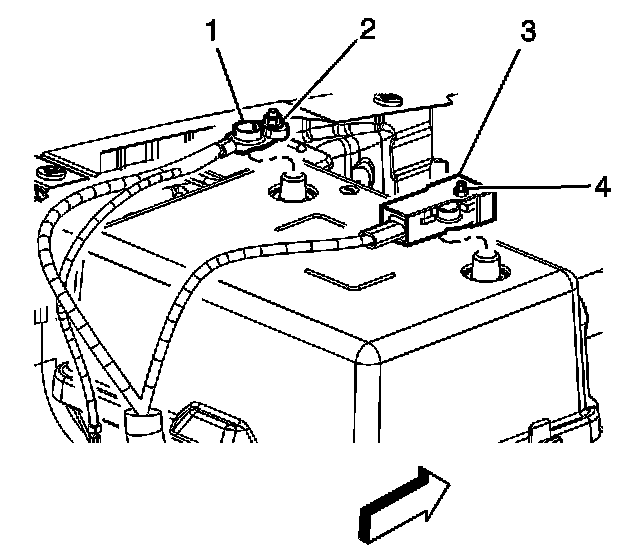 1
2
3
4