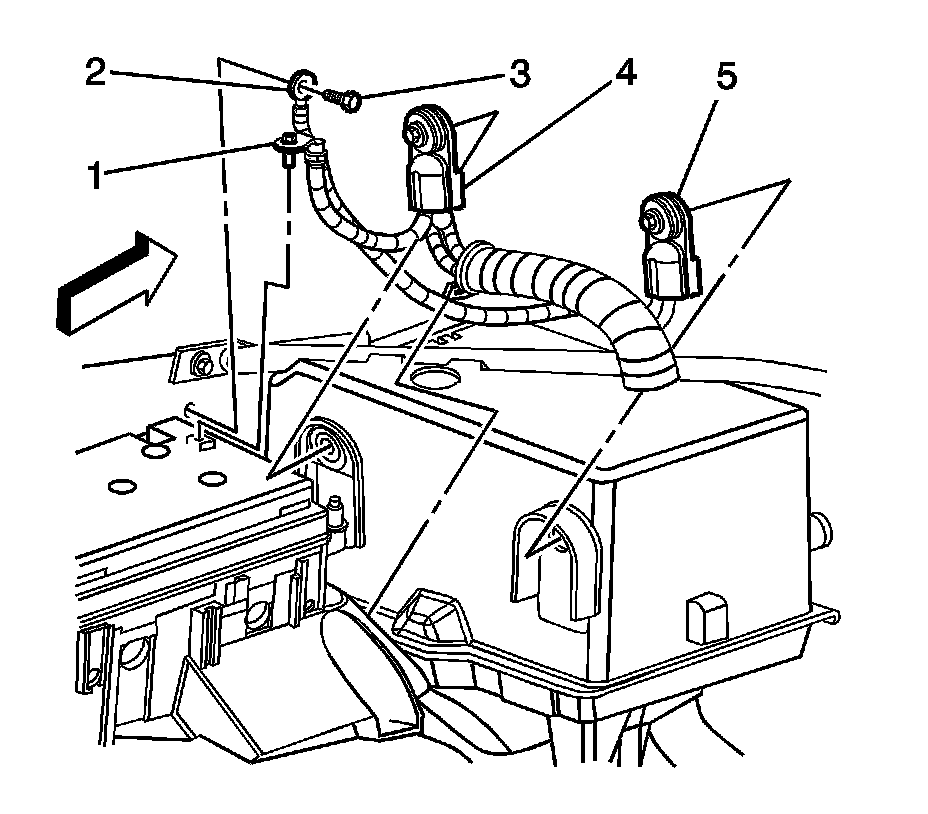 2
3
4
5
1