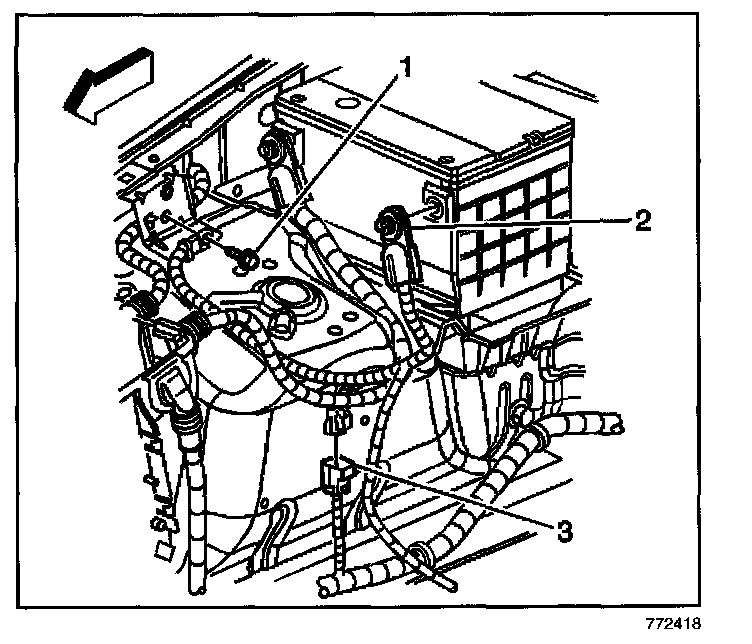 1
2
3
772418