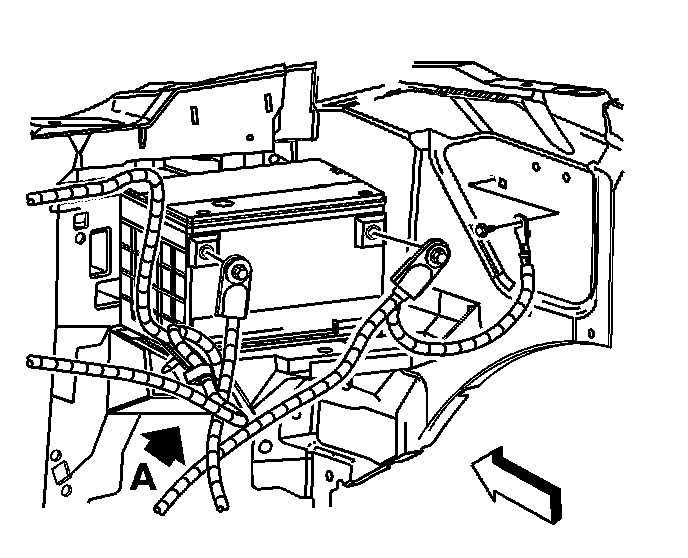 A