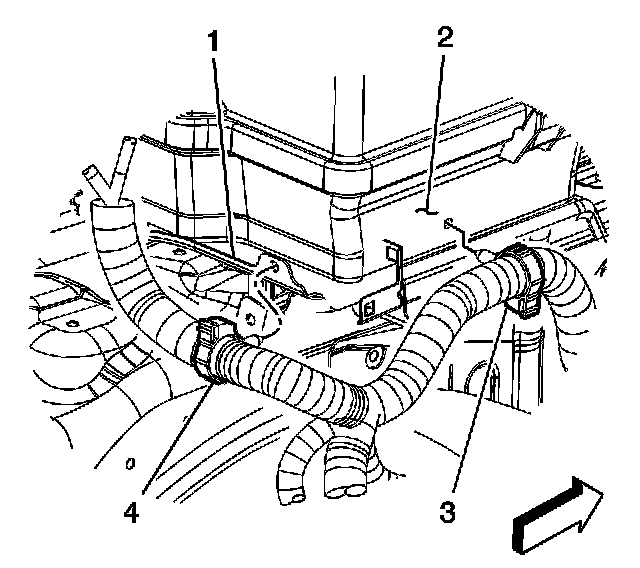 1
2
4
3