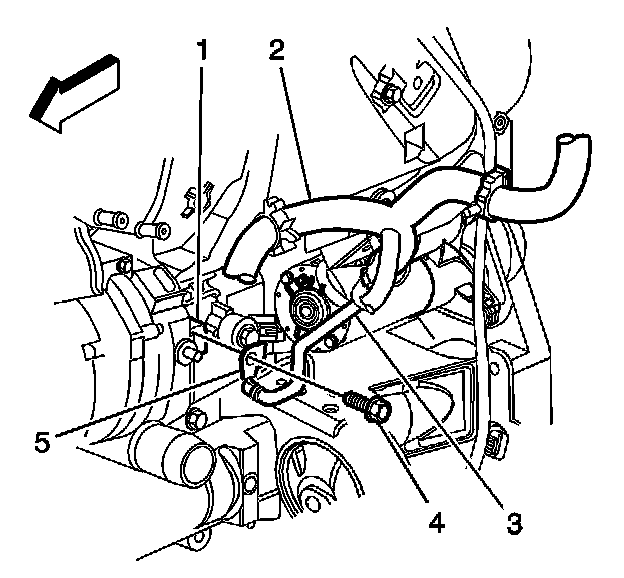 1
2
5
4
3