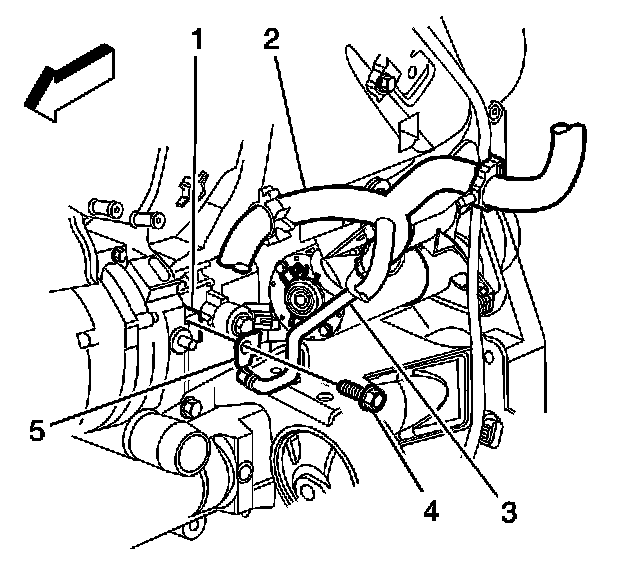 1
2
5
4
3