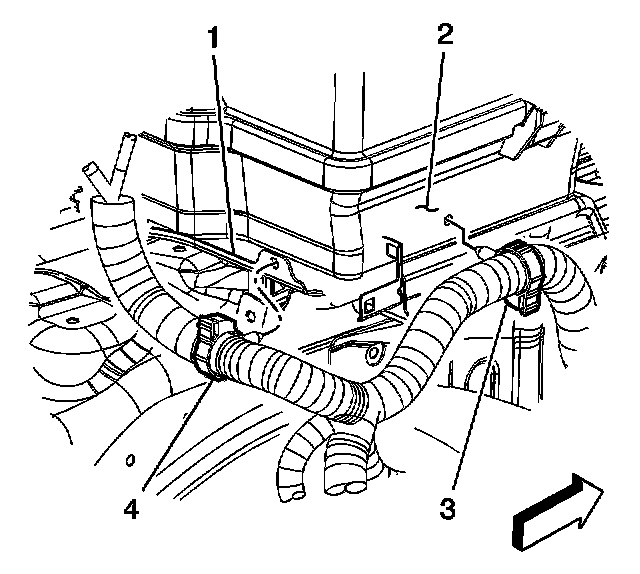 1
2
4
3