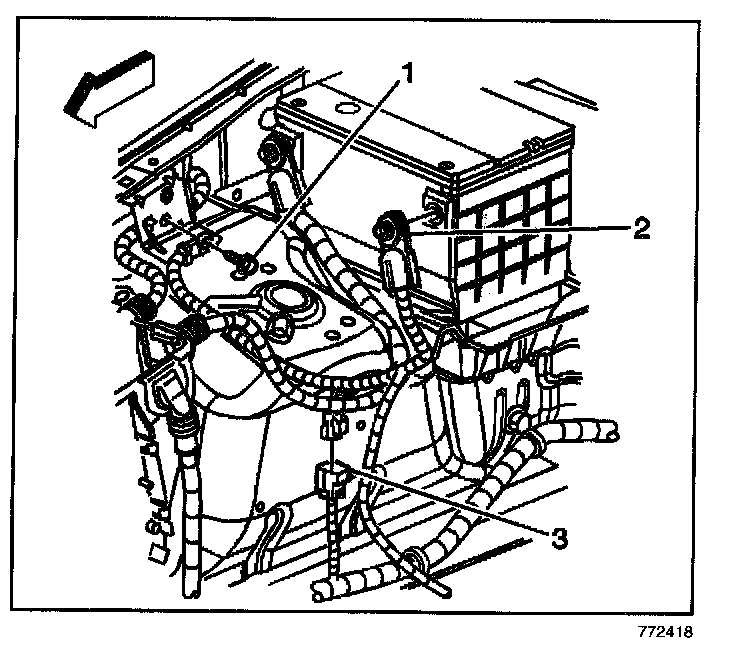 1
2
3
772418