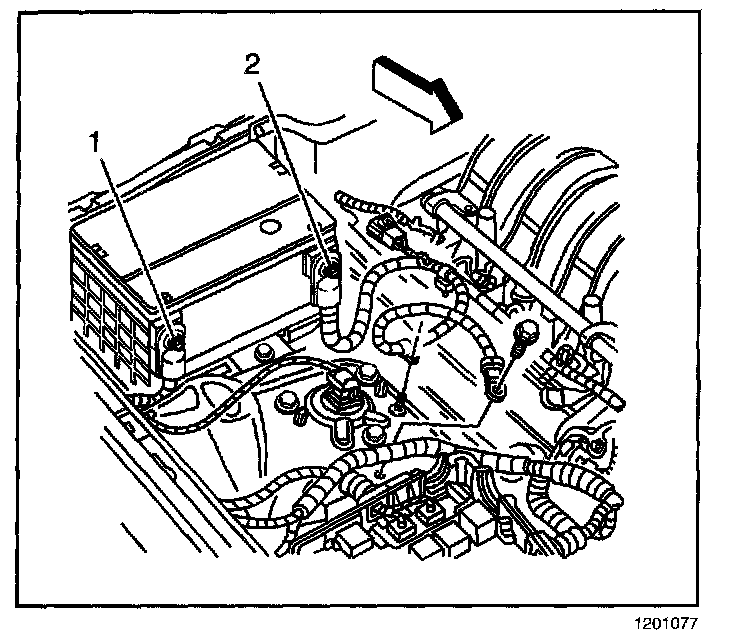 2
1
1201077